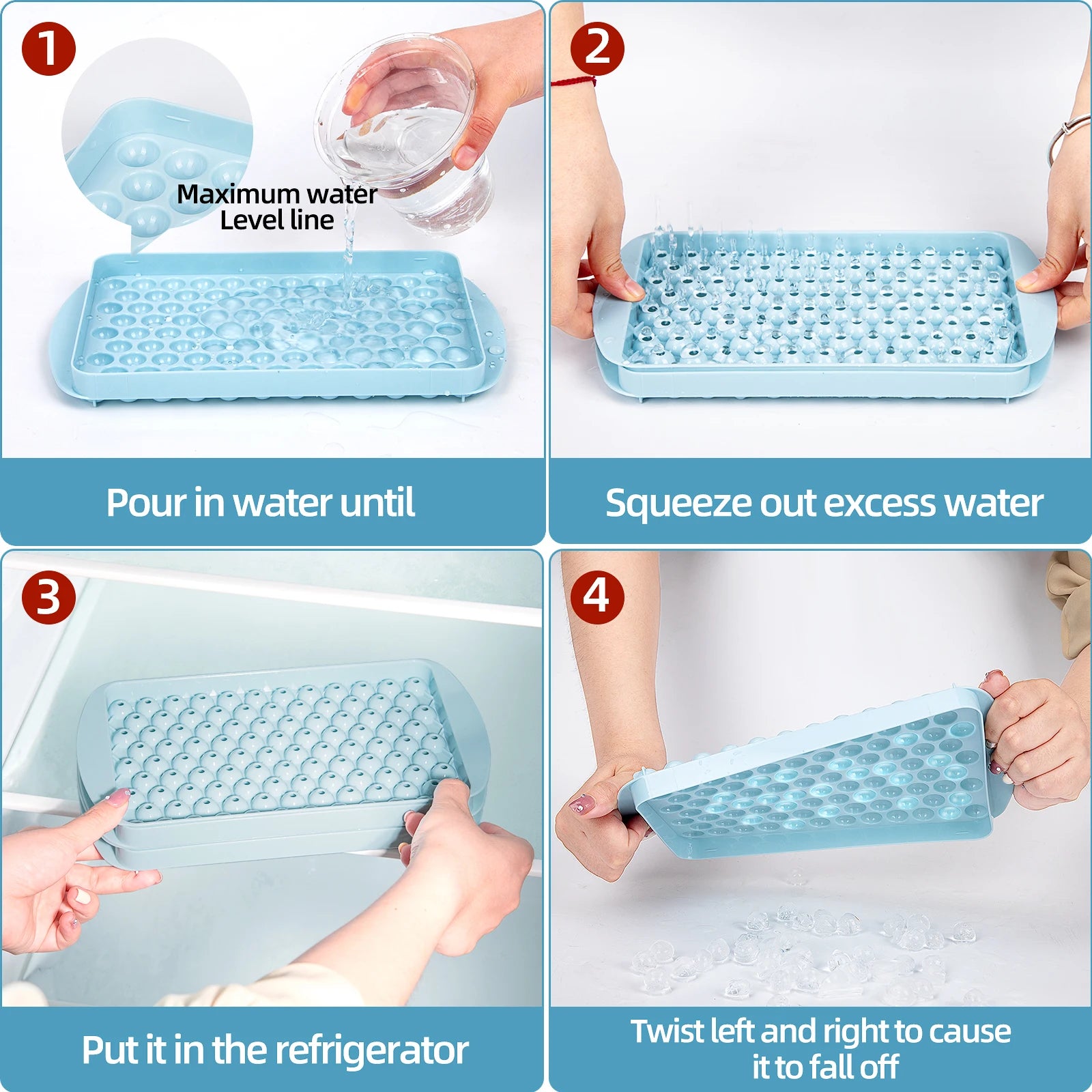 1

Maximum water Level line

Pour in water until

2

Squeeze out excess water

3

Put it in the refrigerator

4

Twist left and right to cause it to fall off