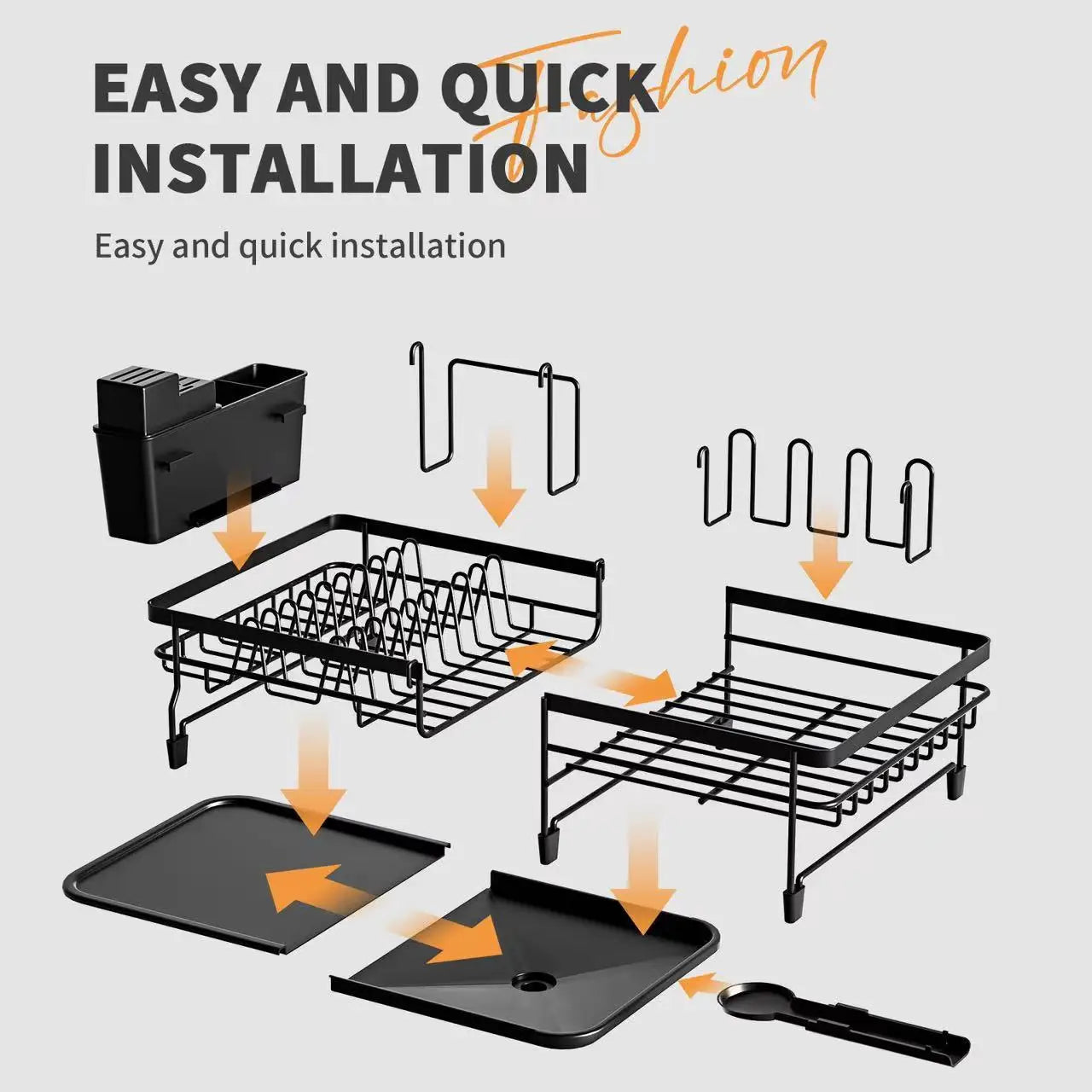 EASY AND QUICK INSTALLATION

Fashion

Easy and quick installation